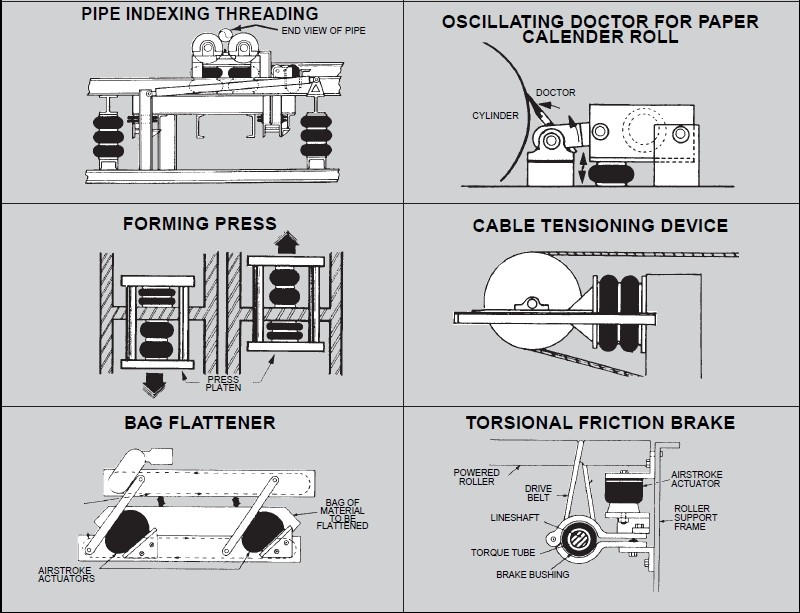 PIPE INDEXING THREADING

END VIEW OF PIPE

OSCILLATING DOCTOR FOR PAPER CALENDER ROLL

DOCTOR

CYLINDER

FORMING PRESS

PRESS PLATEN

CABLE TENSIONING DEVICE

BAG FLATTENER

BAG OF MATERIAL TO BE FLATTENED

AIRSTROKE ACTUATORS

TORSIONAL FRICTION BRAKE

POWERED ROLLER

DRIVE BELT

AIRSTROKE ACTUATOR

LINESHAFT

ROLLER SUPPORT FRAME

TORQUE TUBE

BRAKE BUSHING